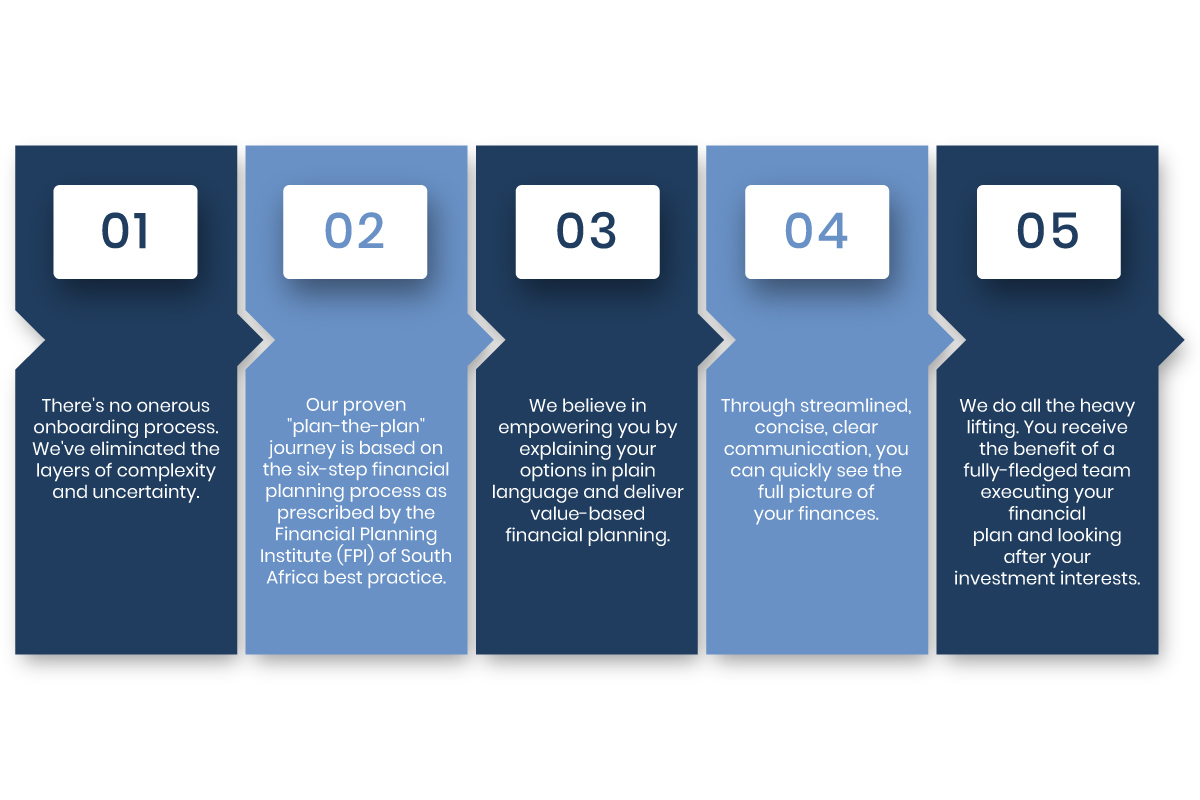 01

There's no onerous onboarding process. We've eliminated the layers of complexity and uncertainty.

02

Our proven "plan-the-plan" journey is based on the six-step financial planning process as prescribed by the Financial Planning Institute (FPI) of South Africa best practice.

03

We believe in empowering you by explaining your options in plain language and deliver value-based financial planning.

04

Through streamlined, concise, clear communication, you can quickly see the full picture of your finances.

05

We do all the heavy lifting. You receive the benefit of a fully-fledged team executing your financial plan and looking after your investment interests.